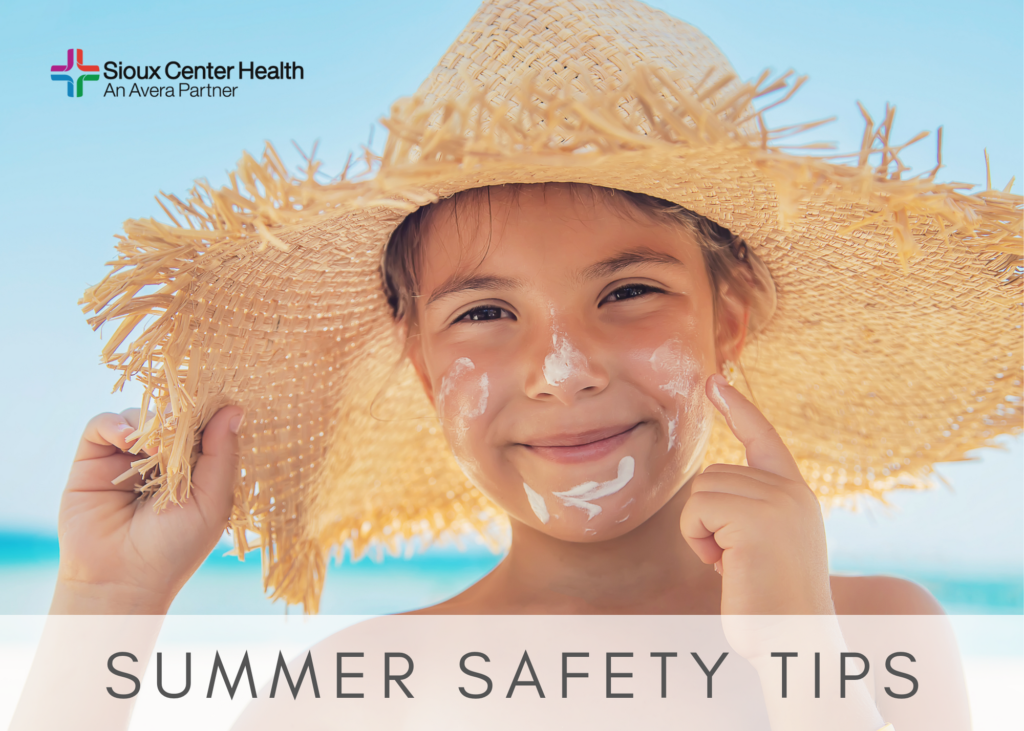 Sioux Center Health
An Avera Partner

SUMMER SAFETY TIPS